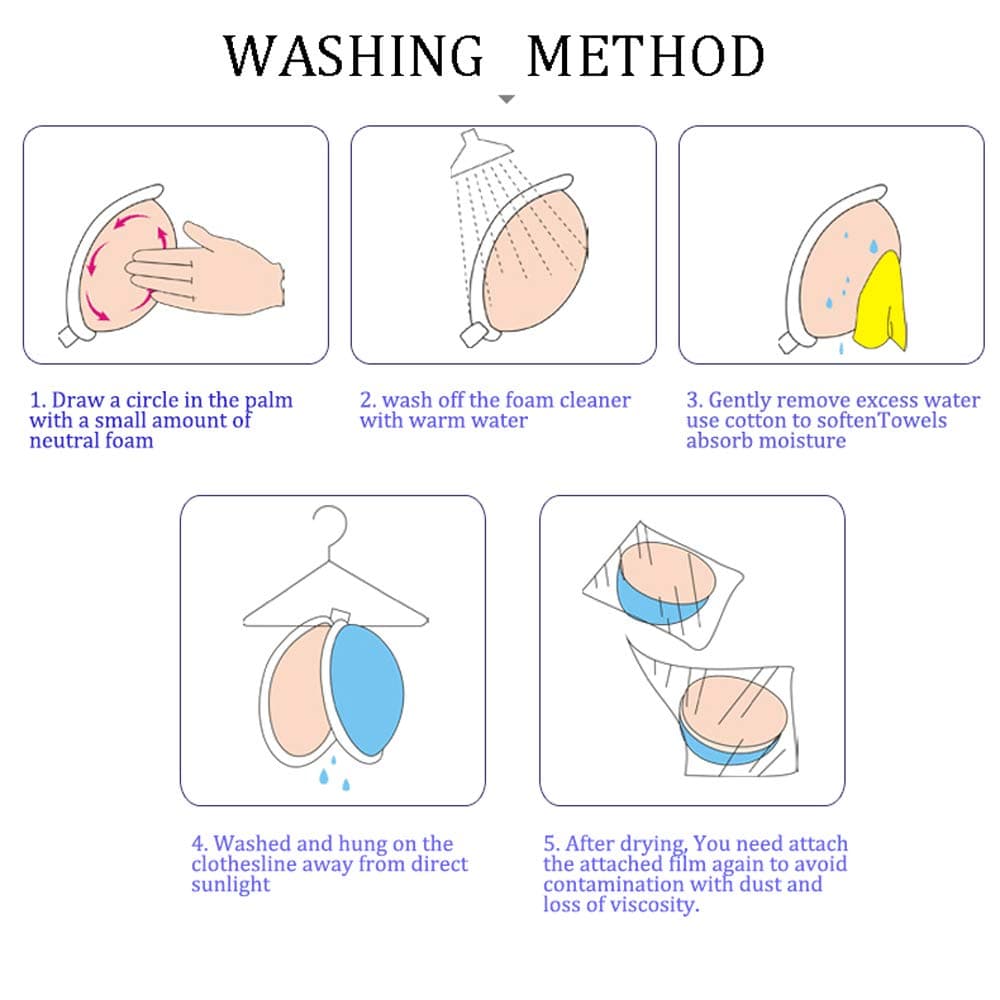 WASHING METHOD

1. Draw a circle in the palm with a small amount of neutral foam

2. wash off the foam cleaner with warm water

3. Gently remove excess water use cotton to softenTowels absorb moisture

4. Washed and hung on the clothesline away from direct sunlight

5. After drying, You need attach the attached film again to avoid contamination with dust and loss of viscosity.