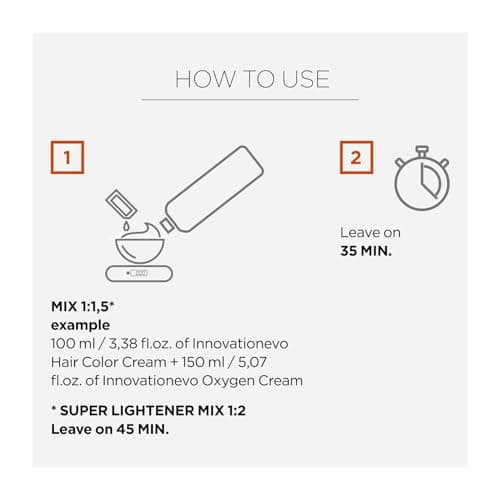 HOW TO USE

1

MIX 1:1,5*
example
100 ml / 3,38 fl.oz. of Innovationevo Hair Color Cream + 150 ml / 5,07 fl.oz. of Innovationevo Oxygen Cream

* SUPER LIGHTENER MIX 1:2
Leave on 45 MIN.

2

Leave on
35 MIN.