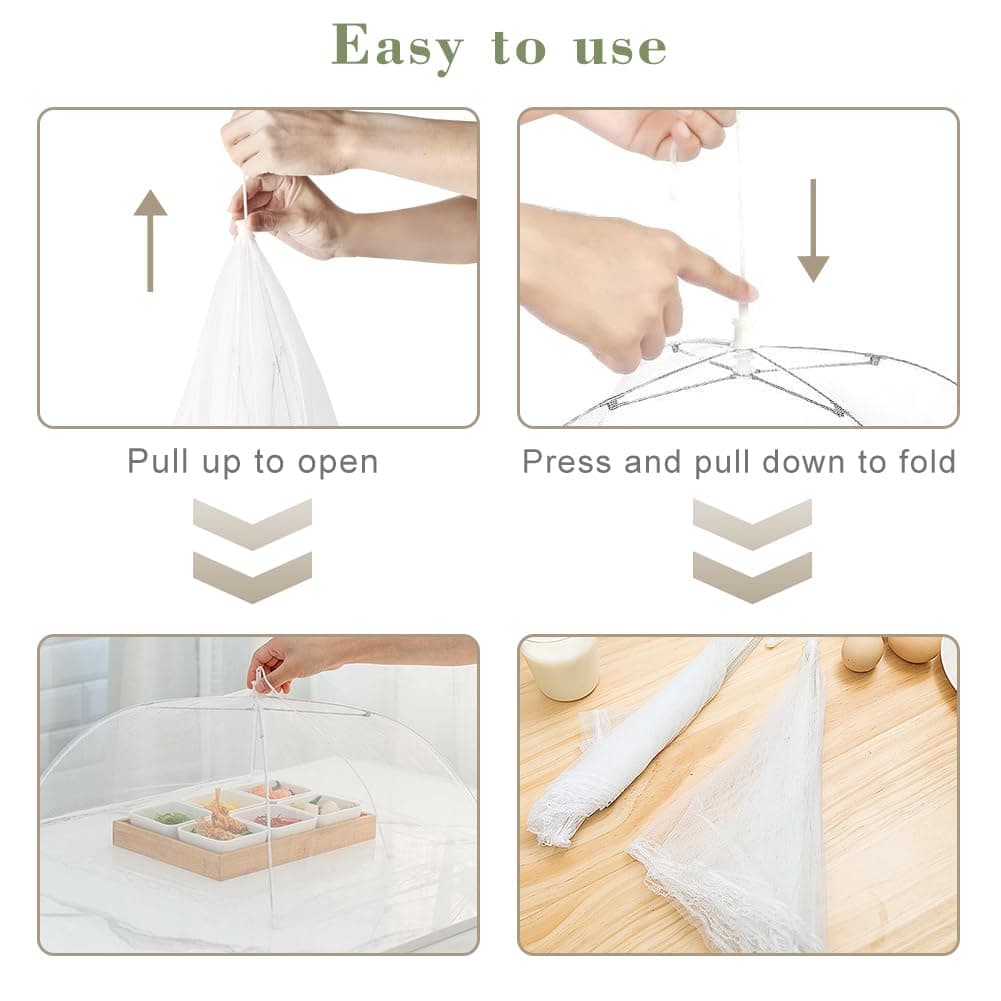 Easy to use

Pull up to open

Press and pull down to fold