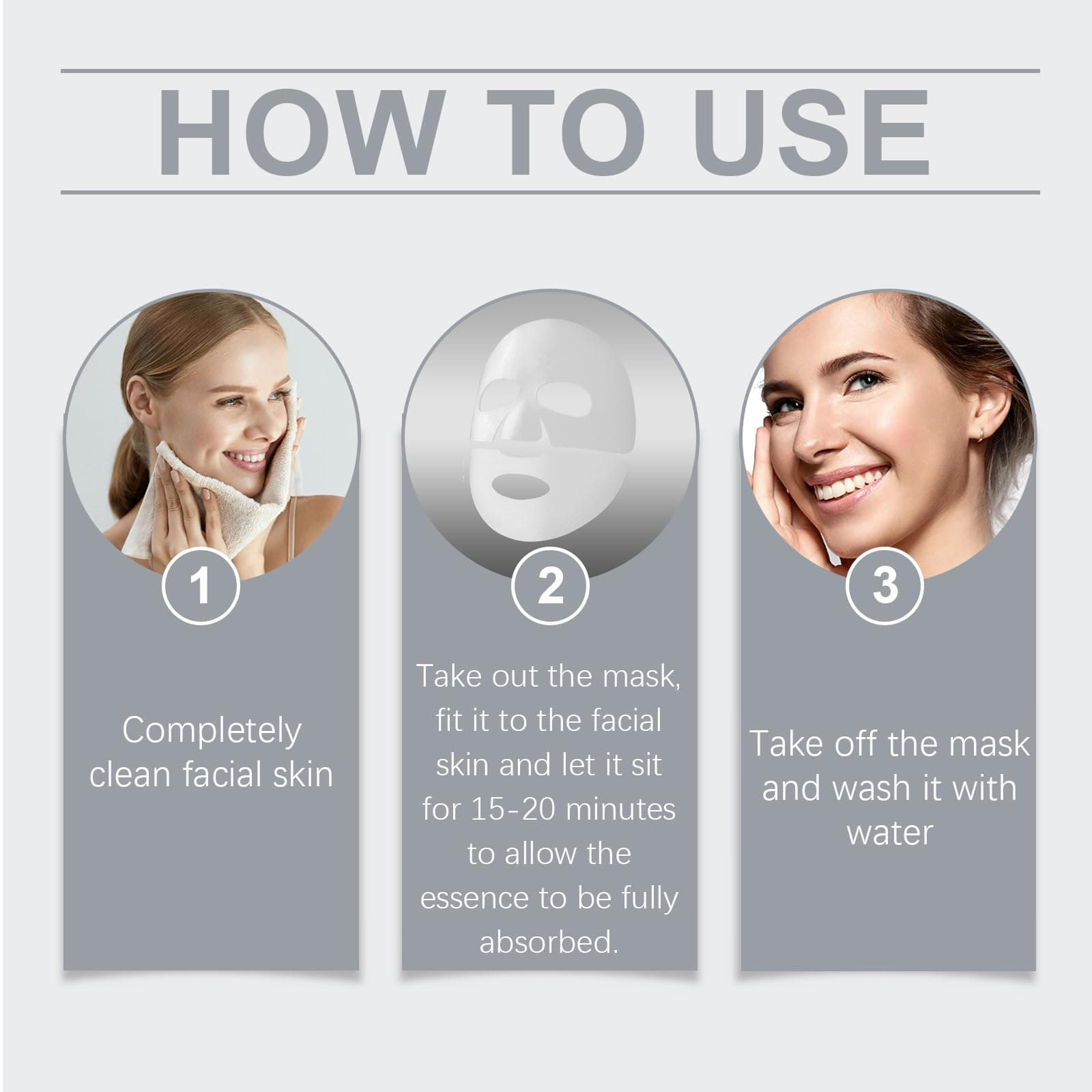 HOW TO USE

1

Completely clean facial skin

2

Take out the mask, fit it to the facial skin and let it sit for 15-20 minutes to allow the essence to be fully absorbed.

3

Take off the mask and wash it with water