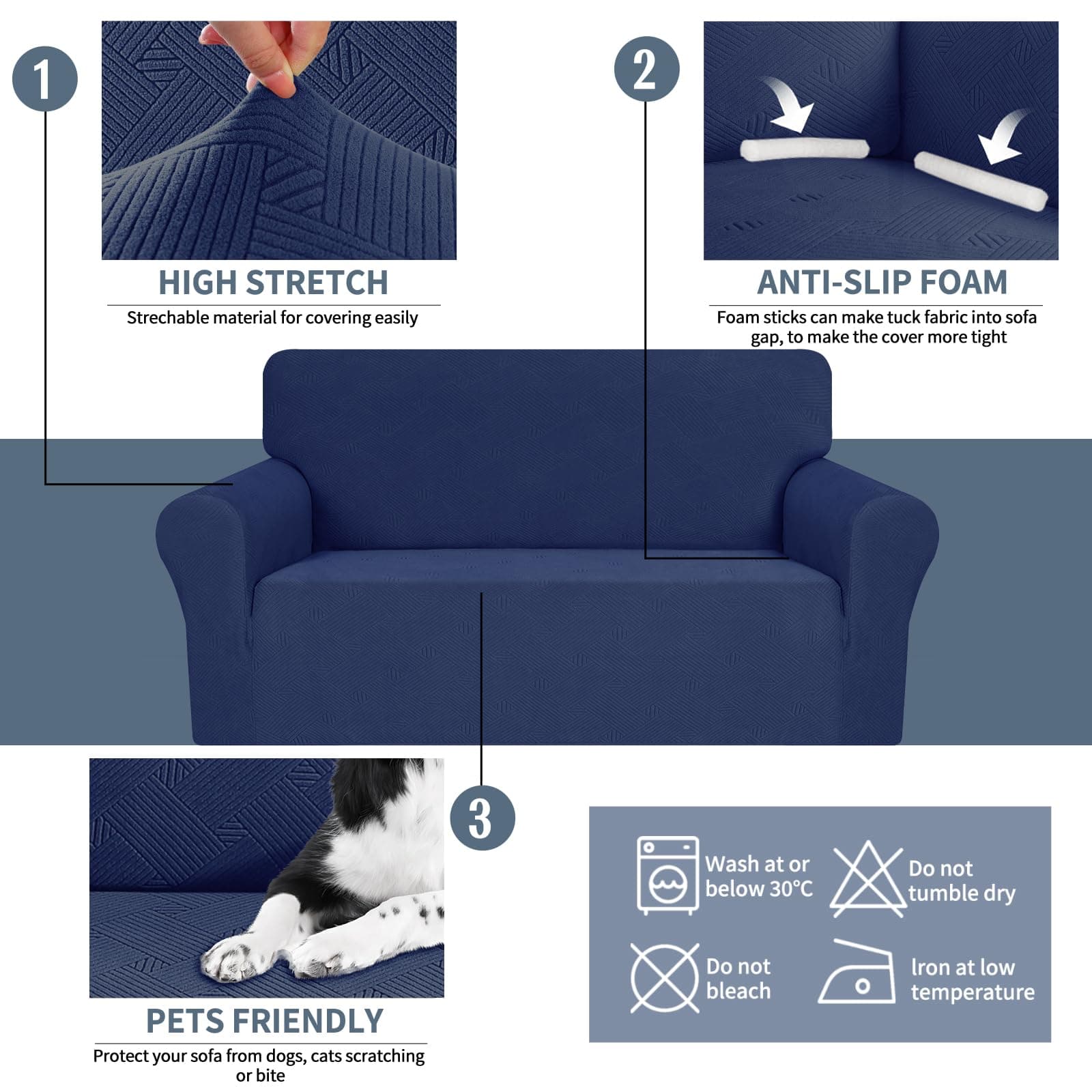 1

HIGH STRETCH

Strechable material for covering easily

2

ANTI-SLIP FOAM

Foam sticks can make tuck fabric into sofa gap, to make the cover more tight

3

PETS FRIENDLY

Protect your sofa from dogs, cats scratching or bite

Wash at or below 30°C

Do not tumble dry

Do not bleach

Iron at low temperature