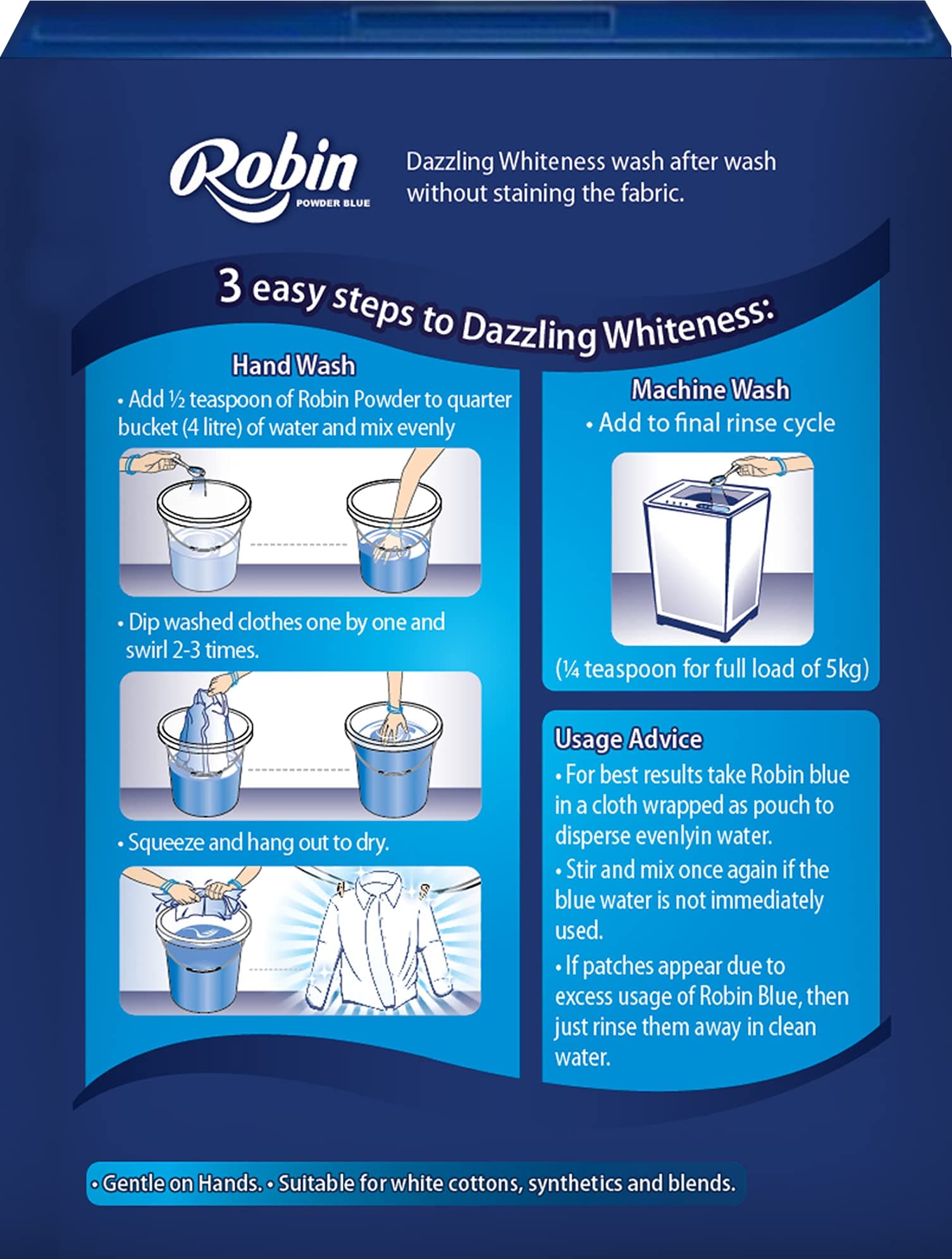 Robin
POWDER BLUE

Dazzling Whiteness wash after wash without staining the fabric.

3 easy steps to Dazzling Whiteness:

Hand Wash
• Add ½ teaspoon of Robin Powder to quarter bucket (4 litre) of water and mix evenly

• Dip washed clothes one by one and swirl 2-3 times.

• Squeeze and hang out to dry.

Machine Wash
• Add to final rinse cycle

(¼ teaspoon for full load of 5kg)

Usage Advice
• For best results take Robin blue in a cloth wrapped as pouch to disperse evenlyin water.
• Stir and mix once again if the blue water is not immediately used.
• If patches appear due to excess usage of Robin Blue, then just rinse them away in clean water.

• Gentle on Hands. • Suitable for white cottons, synthetics and blends.