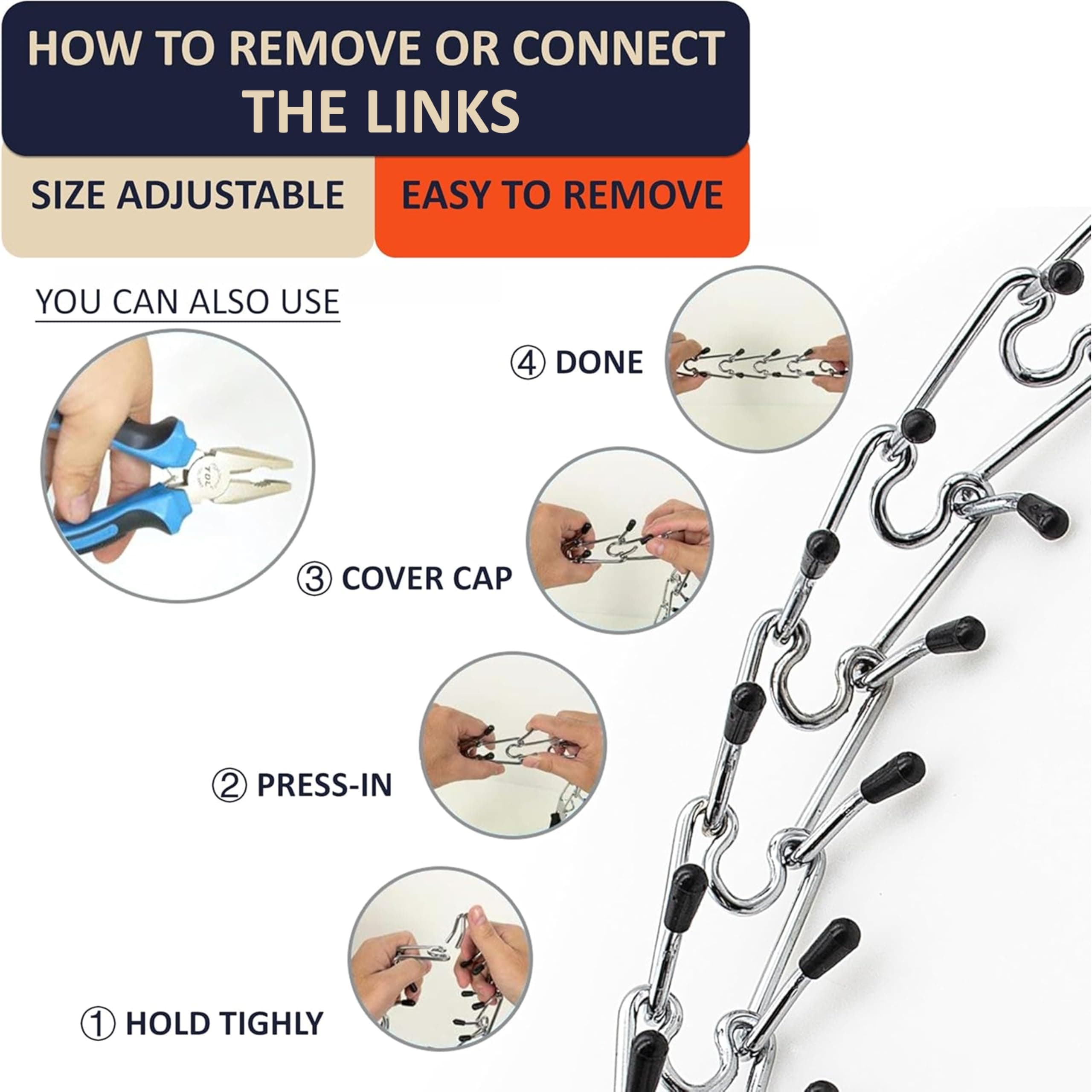 HOW TO REMOVE OR CONNECT THE LINKS

SIZE ADJUSTABLE

EASY TO REMOVE

YOU CAN ALSO USE

TDL

④ DONE

③ COVER CAP

② PRESS-IN

① HOLD TIGHLY