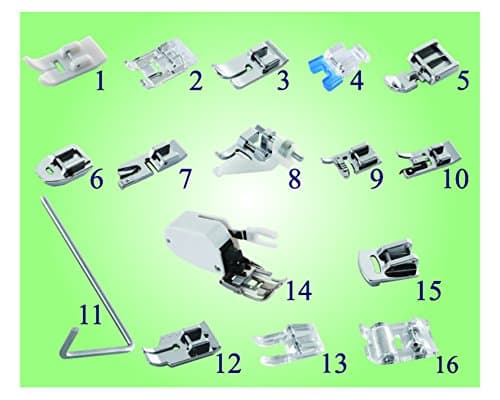 1 2 3 4 5

6 7 8 9 10

11

14

15

12 13 16