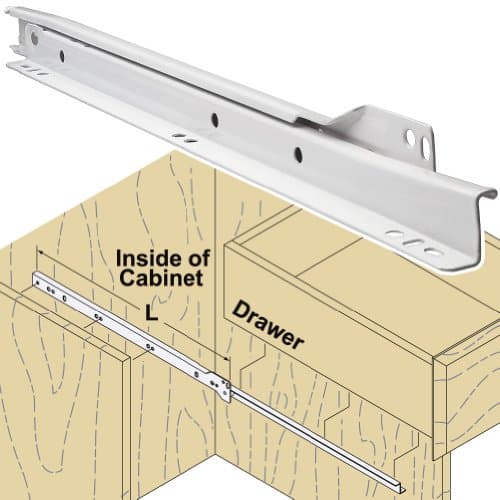 Inside of Cabinet

L

Drawer