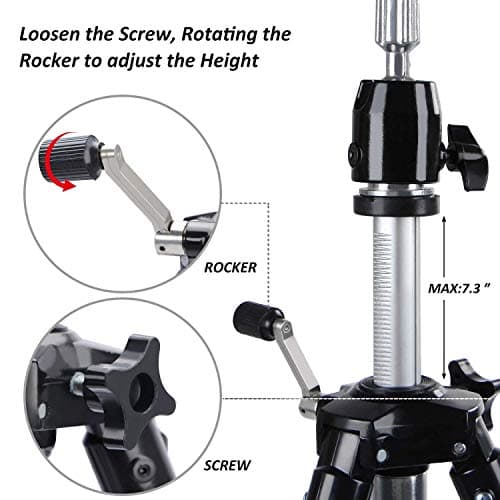 Loosen the Screw, Rotating the Rocker to adjust the Height

ROCKER

MAX:7.3 ″

SCREW