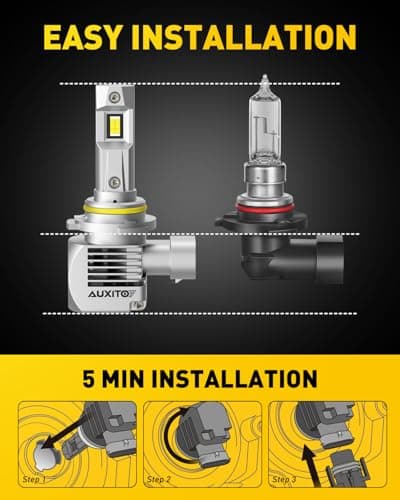 EASY INSTALLATION

AUXITO

5 MIN INSTALLATION

Step 1

Step 2

Step 3