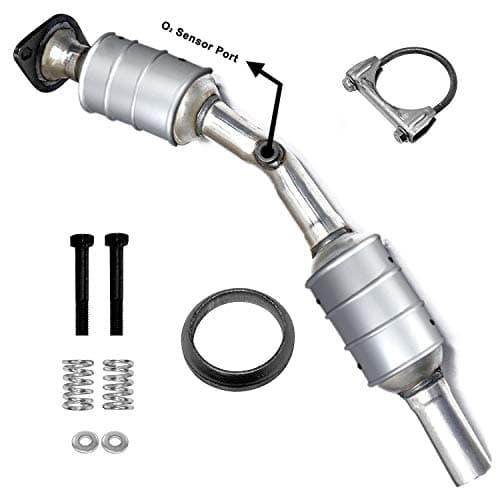 $O_2$ Sensor Port