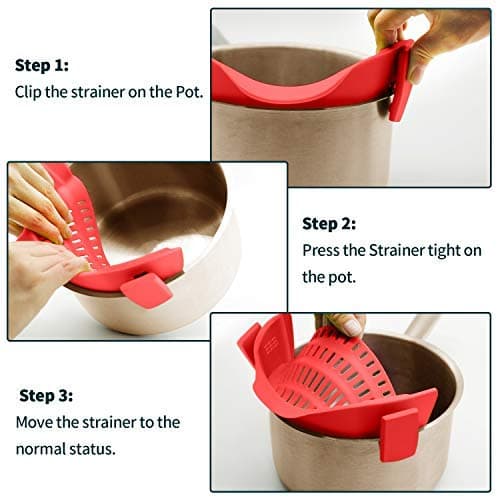 Step 1:
Clip the strainer on the Pot.

Step 2:
Press the Strainer tight on the pot.

Step 3:
Move the strainer to the normal status.