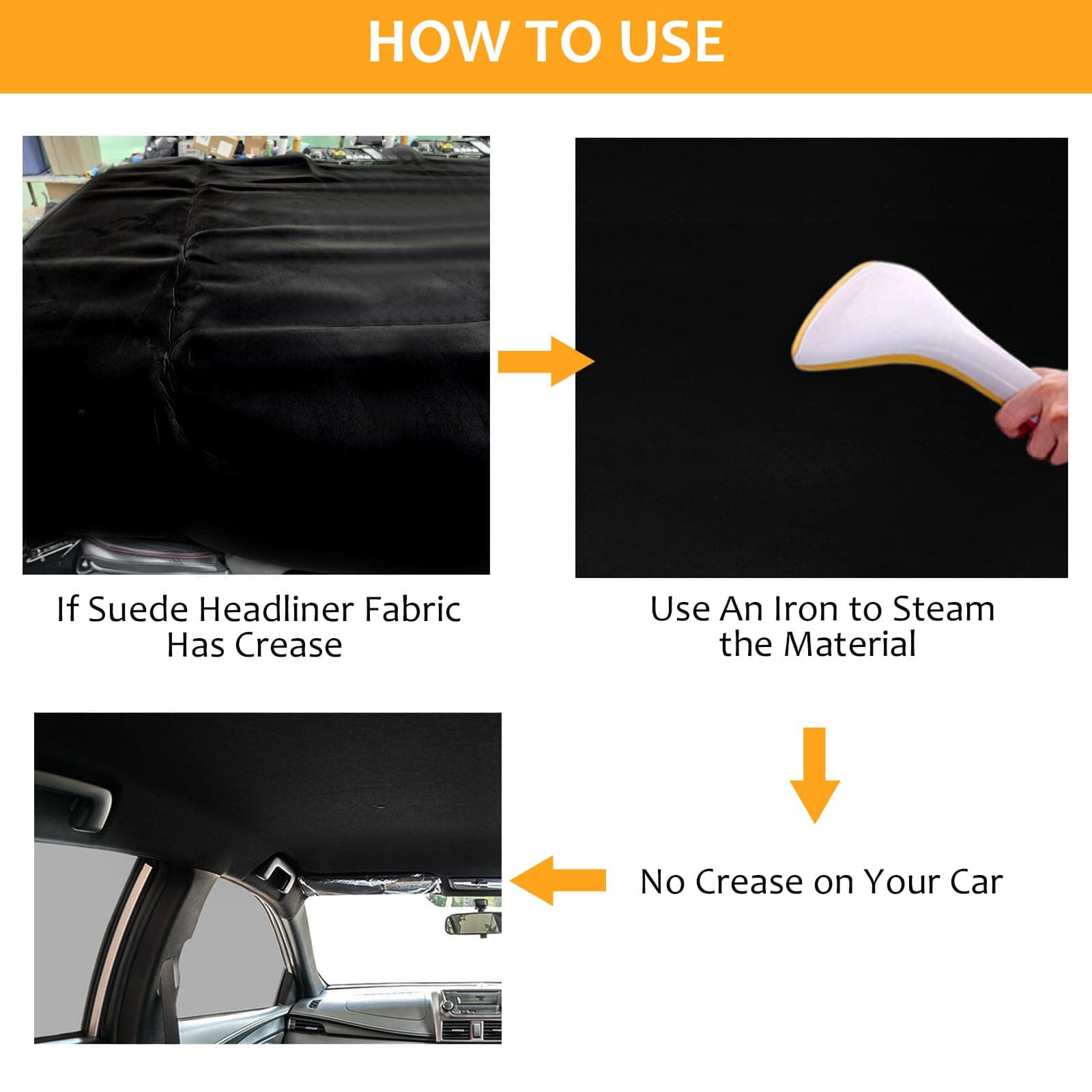 HOW TO USE

If Suede Headliner Fabric Has Crease

Use An Iron to Steam the Material

No Crease on Your Car