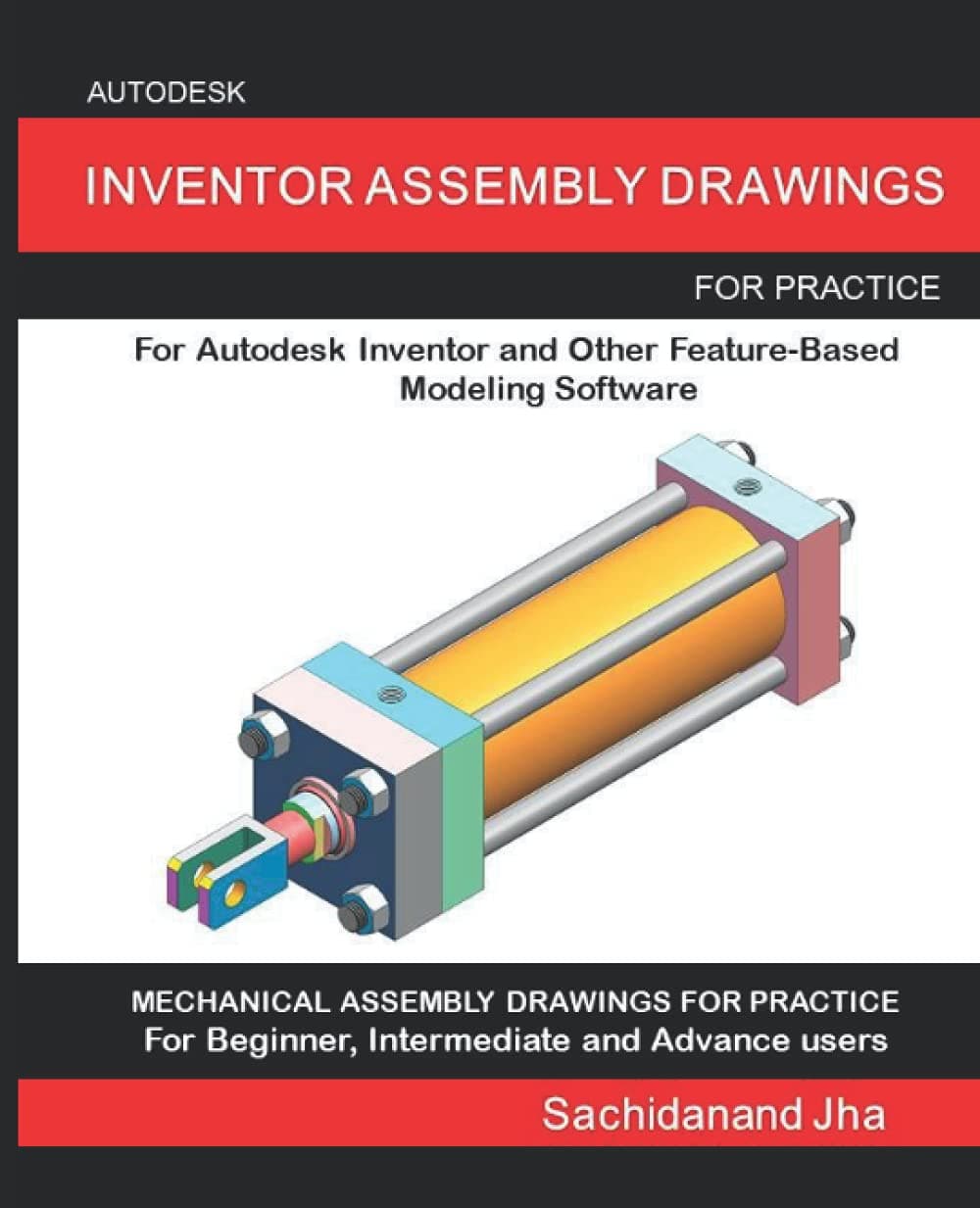 AUTODESK

INVENTOR ASSEMBLY DRAWINGS

FOR PRACTICE

For Autodesk Inventor and Other Feature-Based Modeling Software

MECHANICAL ASSEMBLY DRAWINGS FOR PRACTICE
For Beginner, Intermediate and Advance users

Sachidanand Jha