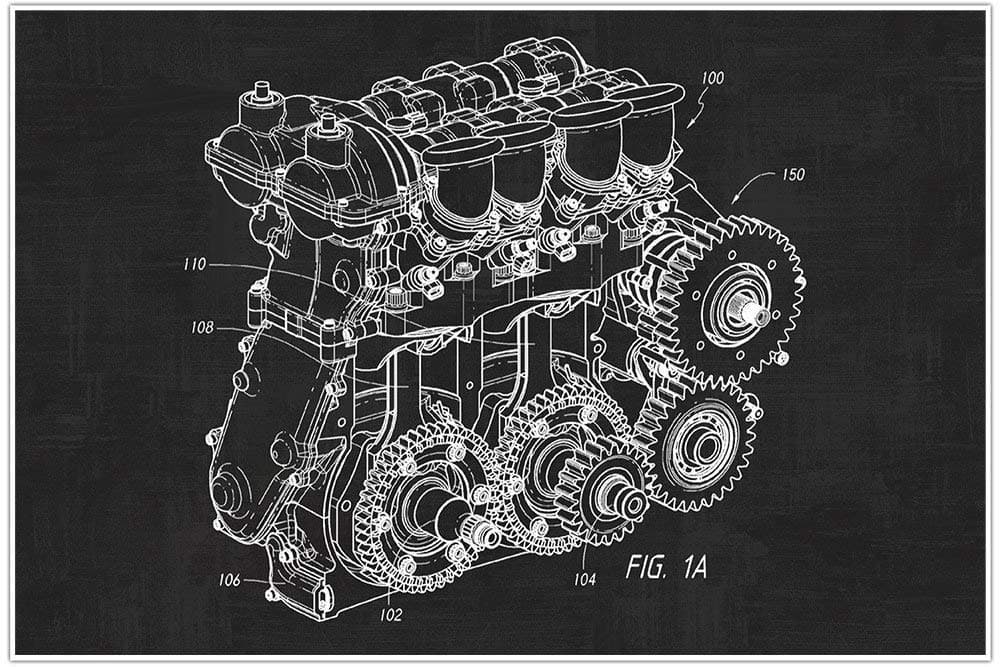 100
150
110
108
106
102
104
FIG. 1A